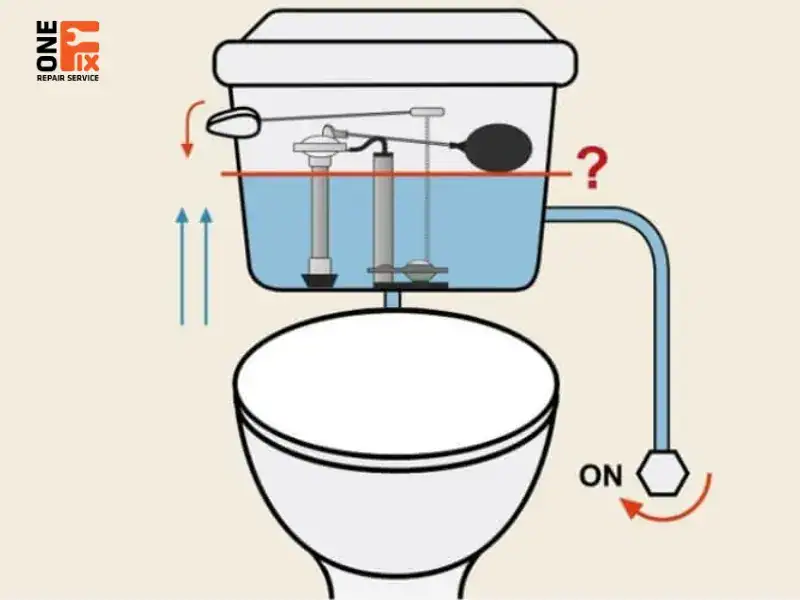 ONE FIX
REPAIR SERVICE

?

ON